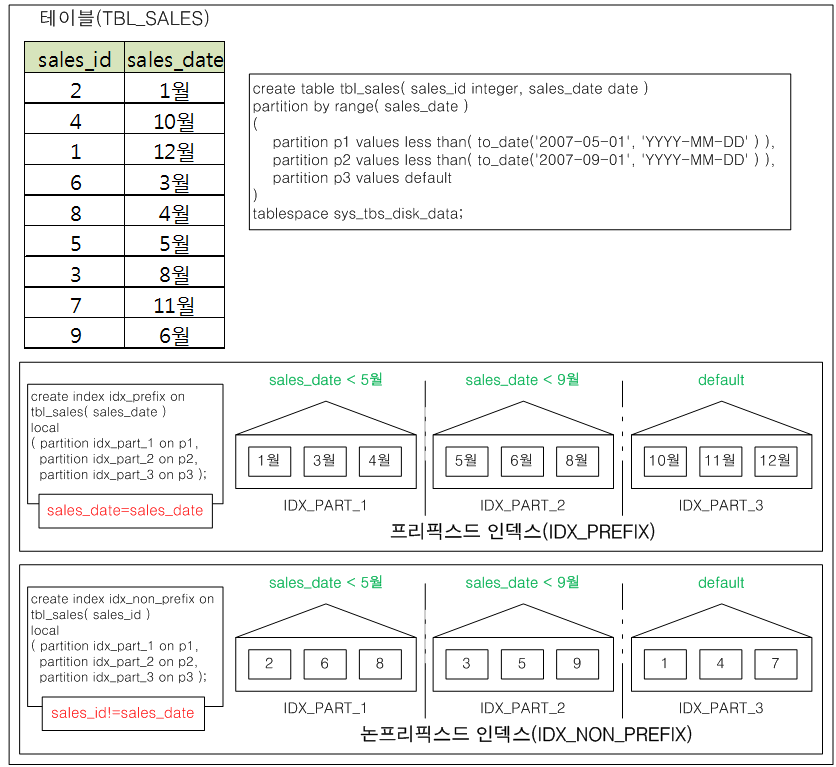 테이블(TBL_SALES)

| sales_id | sales_date |
|---|---|
| 2 | 1월 |
| 4 | 10월 |
| 1 | 12월 |
| 6 | 3월 |
| 8 | 4월 |
| 5 | 5월 |
| 3 | 8월 |
| 7 | 11월 |
| 9 | 6월 |

create table tbl_sales( sales_id integer, sales_date date )
partition by range( sales_date )
(
partition p1 values less than( to_date('2007-05-01', 'YYYY-MM-DD' ) ),
partition p2 values less than( to_date('2007-09-01', 'YYYY-MM-DD' ) ),
partition p3 values default
)
tablespace sys_tbs_disk_data;

create index idx_prefix on tbl_sales( sales_date )
local
( partition idx_part_1 on p1,
partition idx_part_2 on p2,
partition idx_part_3 on p3 );

sales_date=sales_date

sales_date < 5월

1월 3월 4월

IDX_PART_1

sales_date < 9월

5월 6월 8월

IDX_PART_2

default

10월 11월 12월

IDX_PART_3

프리픽스드 인덱스(IDX_PREFIX)

create index idx_non_prefix on tbl_sales( sales_id )
local
( partition idx_part_1 on p1,
partition idx_part_2 on p2,
partition idx_part_3 on p3 );

sales_id!=sales_date

sales_date < 5월

2 6 8

IDX_PART_1

sales_date < 9월

3 5 9

IDX_PART_2

default

1 4 7

IDX_PART_3

논프리픽스드 인덱스(IDX_NON_PREFIX)