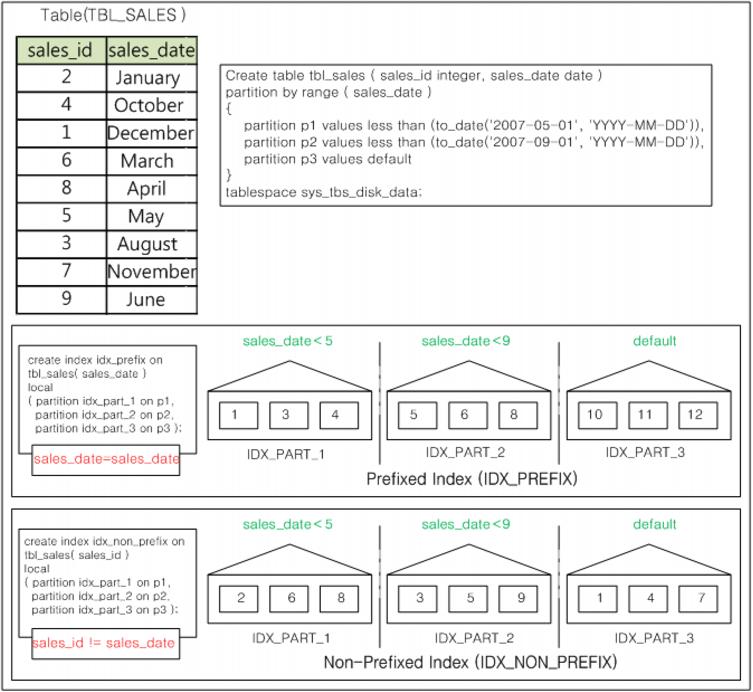 Table(TBL_SALES )

| sales_id | sales_date |
|---|---|
| 2 | January |
| 4 | October |
| 1 | December |
| 6 | March |
| 8 | April |
| 5 | May |
| 3 | August |
| 7 | November |
| 9 | June |

Create table tbl_sales ( sales_id integer, sales_date date )
partition by range ( sales_date )
{
partition p1 values less than (to_date('2007-05-01', 'YYYY-MM-DD')),
partition p2 values less than (to_date('2007-09-01', 'YYYY-MM-DD')),
partition p3 values default
}
tablespace sys_tbs_disk_data;

create index idx_prefix on tbl_sales( sales_date )
local
( partition idx_part_1 on p1,
partition idx_part_2 on p2,
partition idx_part_3 on p3 );

sales_date=sales_date

sales_date< 5
1 3 4
IDX_PART_1

sales_date<9
5 6 8
IDX_PART_2

default
10 11 12
IDX_PART_3

Prefixed Index (IDX_PREFIX)

create index idx_non_prefix on tbl_sales( sales_id )
local
( partition idx_part_1 on p1,
partition idx_part_2 on p2,
partition idx_part_3 on p3 );

sales_id != sales_date

sales_date< 5
2 6 8
IDX_PART_1

sales_date<9
3 5 9
IDX_PART_2

default
1 4 7
IDX_PART_3

Non-Prefixed Index (IDX_NON_PREFIX)